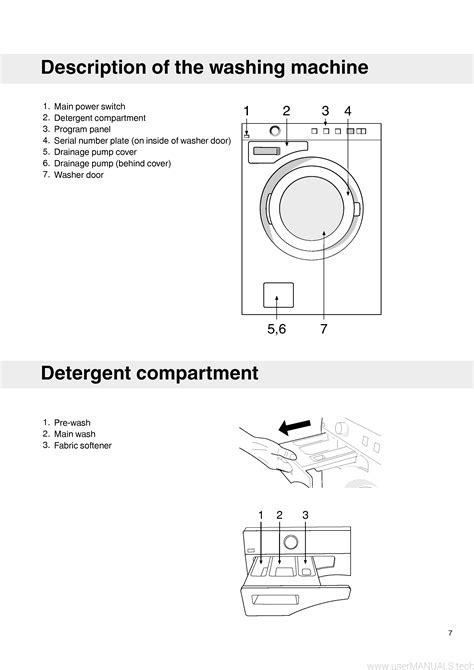 Description of the washing machine

1. Main power switch
2. Detergent compartment
3. Program panel
4. Serial number plate (on inside of washer door)
5. Drainage pump cover
6. Drainage pump (behind cover)
7. Washer door

1 2 3 4

5,6 7

Detergent compartment

1. Pre-wash
2. Main wash
3. Fabric softener

1 2 3

7

www.userMANUALS.tech